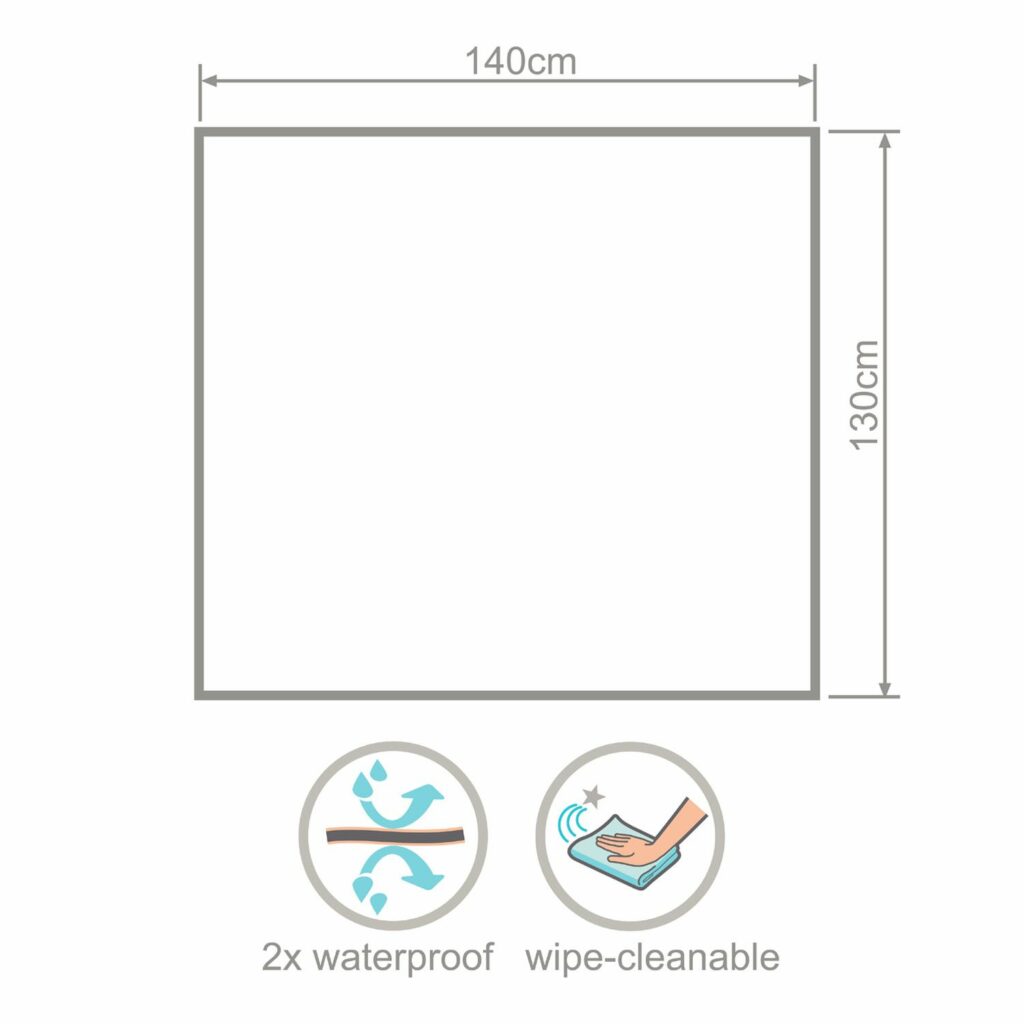 140cm

130cm

2x waterproof

wipe-cleanable